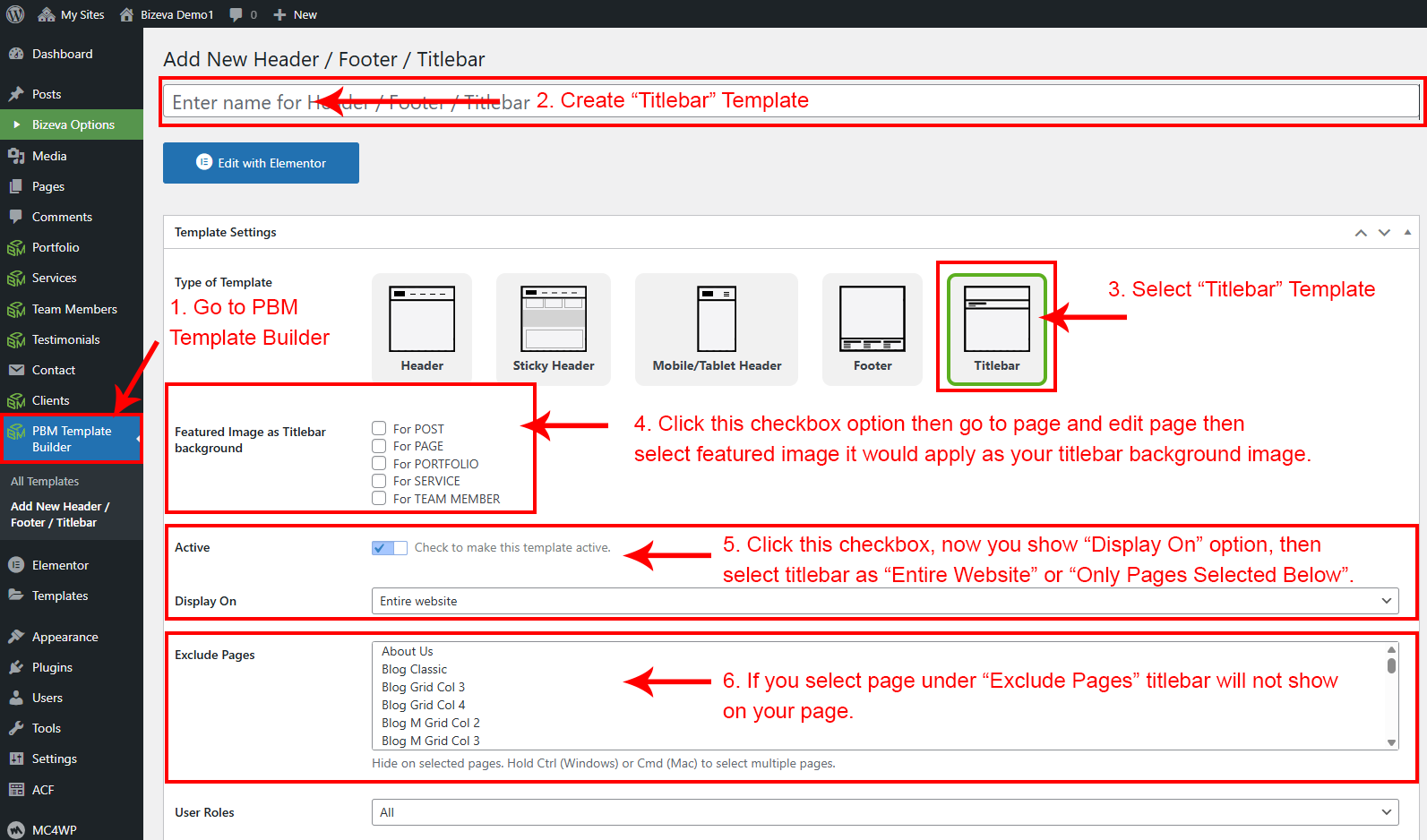 My Sites Bizeva Demo1 0 New

Dashboard
Posts
Bizeva Options
Media
Pages
Comments
Portfolio
Services
Team Members
Testimonials
Contact
Clients
PBM Template Builder
All Templates
Add New Header / Footer / Titlebar
Elementor
Templates
Appearance
Plugins
Users
Tools
Settings
ACF
MC4WP

Add New Header / Footer / Titlebar

Enter name for Header / Footer / Titlebar 2. Create “Titlebar” Template

Edit with Elementor

Template Settings

Type of Template

1. Go to PBM Template Builder

Header
Sticky Header
Mobile/Tablet Header
Footer
Titlebar

3. Select “Titlebar” Template

Featured Image as Titlebar background

For POST
For PAGE
For PORTFOLIO
For SERVICE
For TEAM MEMBER

4. Click this checkbox option then go to page and edit page then select featured image it would apply as your titlebar background image.

Active

Check to make this template active.

5. Click this checkbox, now you show “Display On” option, then select titlebar as “Entire Website” or “Only Pages Selected Below”.

Display On

Entire website

Exclude Pages

About Us
Blog Classic
Blog Grid Col 3
Blog Grid Col 4
Blog M Grid Col 2
Blog M Grid Col 3

6. If you select page under “Exclude Pages” titlebar will not show on your page.

Hide on selected pages. Hold Ctrl (Windows) or Cmd (Mac) to select multiple pages.

User Roles

All