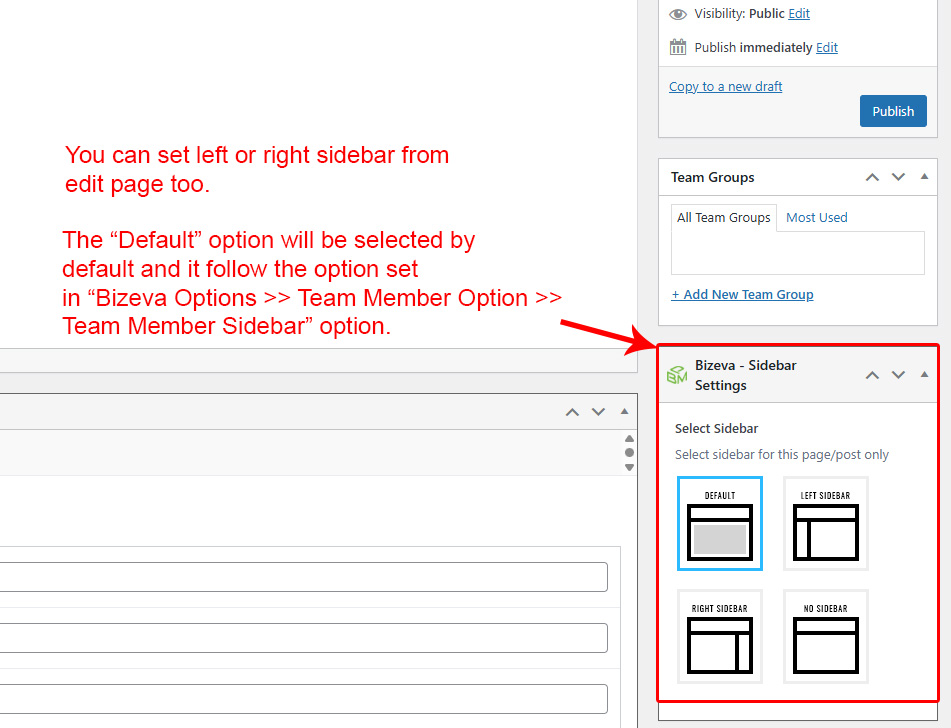 Visibility: Public Edit

Publish immediately Edit

Copy to a new draft

Publish

You can set left or right sidebar from edit page too.

The “Default” option will be selected by default and it follow the option set in “Bizeva Options >> Team Member Option >> Team Member Sidebar” option.

Team Groups

All Team Groups

Most Used

+ Add New Team Group

Bizeva - Sidebar Settings

Select Sidebar

Select sidebar for this page/post only

DEFAULT

LEFT SIDEBAR

RIGHT SIDEBAR

NO SIDEBAR